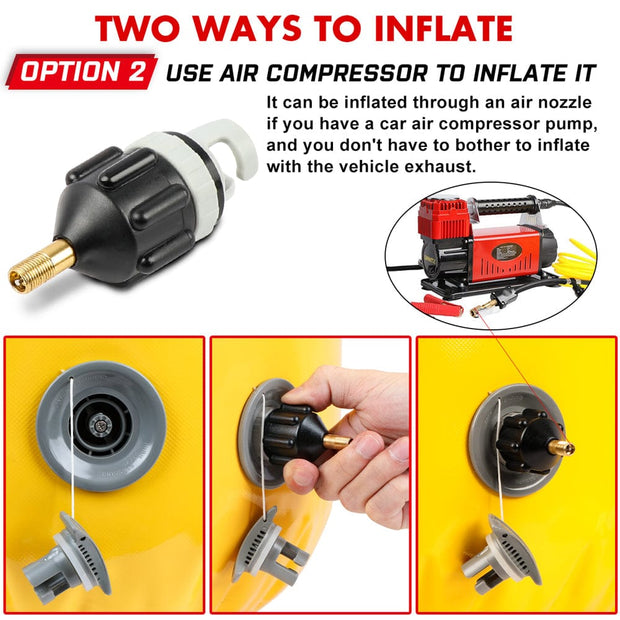 TWO WAYS TO INFLATE

OPTION 2 USE AIR COMPRESSOR TO INFLATE IT

It can be inflated through an air nozzle if you have a car air compressor pump, and you don't have to bother to inflate with the vehicle exhaust.